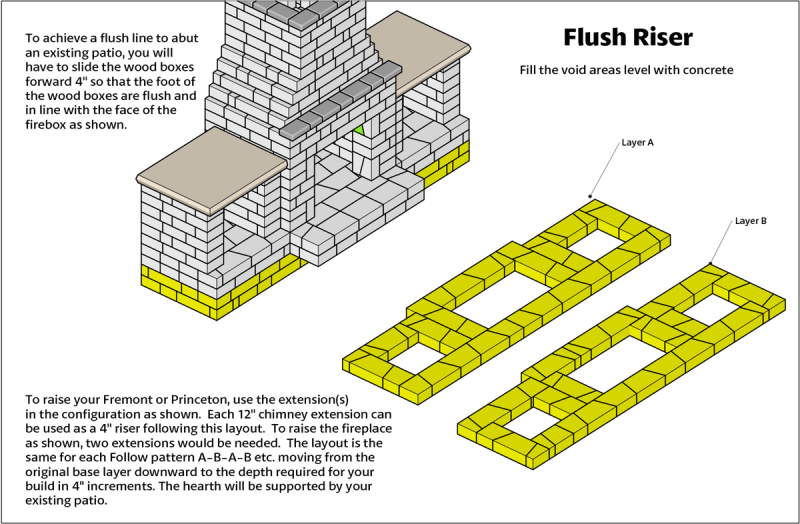 To achieve a flush line to abut an existing patio, you will have to slide the wood boxes forward 4" so that the foot of the wood boxes are flush and in line with the face of the firebox as shown.

Flush Riser

Fill the void areas level with concrete

Layer A

Layer B

To raise your Fremont or Princeton, use the extension(s) in the configuration as shown. Each 12" chimney extension can be used as a 4" riser following this layout. To raise the fireplace as shown, two extensions would be needed. The layout is the same for each Follow pattern A-B-A-B etc. moving from the original base layer downward to the depth required for your build in 4" increments. The hearth will be supported by your existing patio.