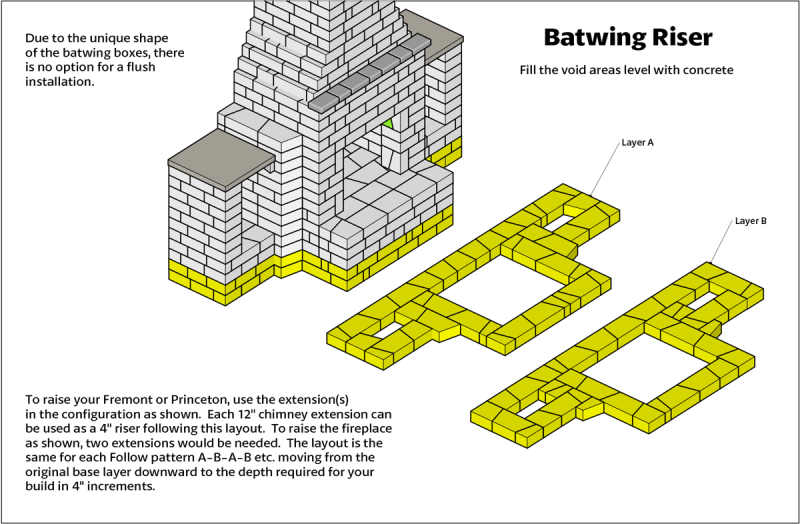 Due to the unique shape of the batwing boxes, there is no option for a flush installation.

Batwing Riser

Fill the void areas level with concrete

Layer A

Layer B

To raise your Fremont or Princeton, use the extension(s) in the configuration as shown. Each 12" chimney extension can be used as a 4" riser following this layout. To raise the fireplace as shown, two extensions would be needed. The layout is the same for each Follow pattern A-B-A-B etc. moving from the original base layer downward to the depth required for your build in 4" increments.